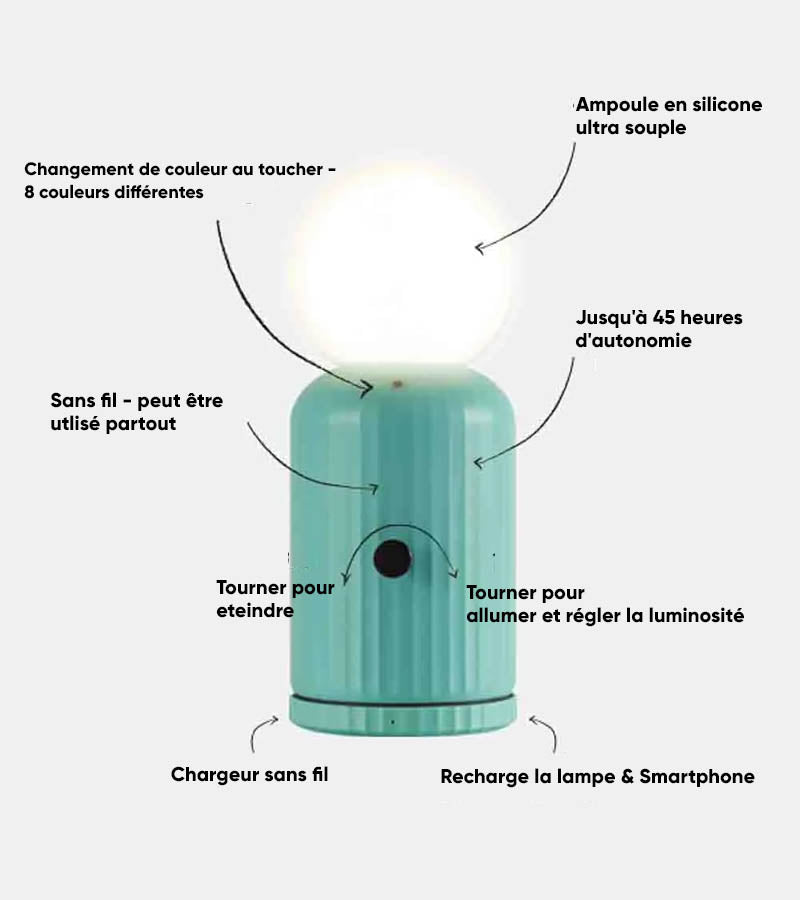 Ampoule en silicone ultra souple

Changement de couleur au toucher - 8 couleurs différentes

Jusqu'à 45 heures d'autonomie

Sans fil - peut être utlisé partout

Tourner pour eteindre

Tourner pour allumer et régler la luminosité

Chargeur sans fil

Recharge la lampe & Smartphone