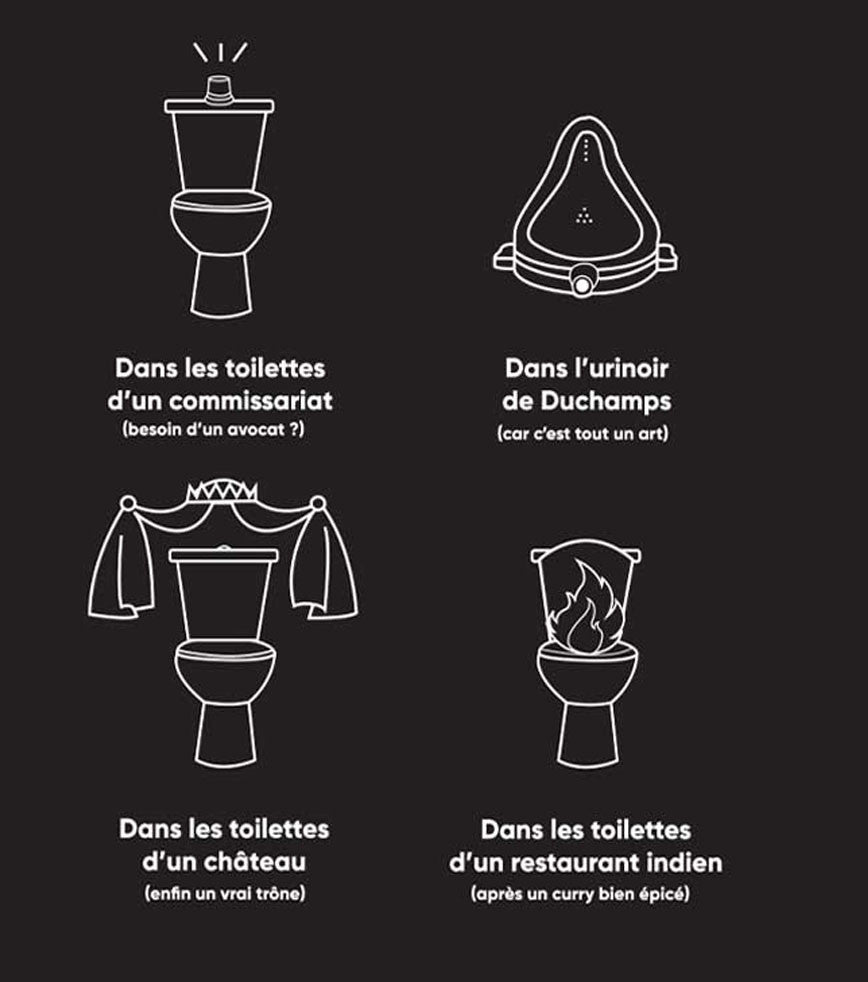 Dans les toilettes d'un commissariat
(besoin d'un avocat ?)

Dans l'urinoir de Duchamps
(car c'est tout un art)

Dans les toilettes d'un château
(enfin un vrai trône)

Dans les toilettes d'un restaurant indien
(après un curry bien épicé)